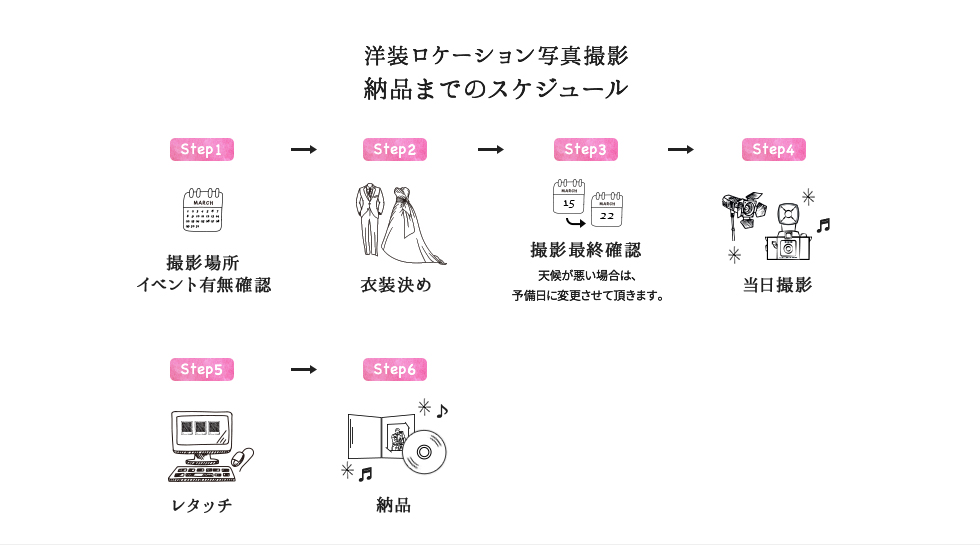 洋装ロケーション写真撮影
納品までのスケジュール

Step1

MARCH

撮影場所
イベント有無確認

Step2

衣装決め

Step3

MARCH
15

MARCH
22

撮影最終確認
天候が悪い場合は、
予備日に変更させて頂きます。

Step4

当日撮影

Step5

レタッチ

Step6

納品